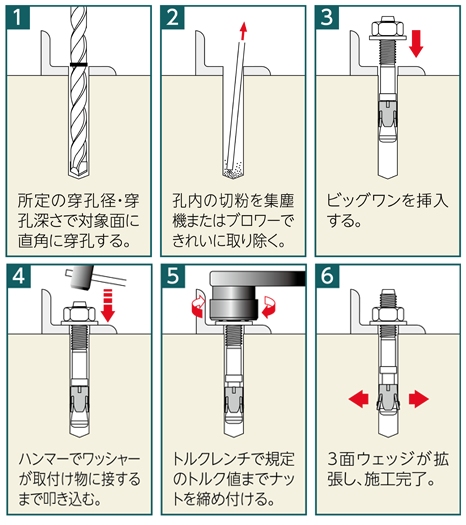 1

所定の穿孔径・穿孔深さで対象面に直角に穿孔する。

2

孔内の切粉を集塵機またはブロワーできれいに取り除く。

3

ビッグワンを挿入する。

4

ハンマーでワッシャーが取付け物に接するまで叩き込む。

5

トルクレンチで規定のトルク値までナットを締め付ける。

6

3面ウェッジが拡張し、施工完了。